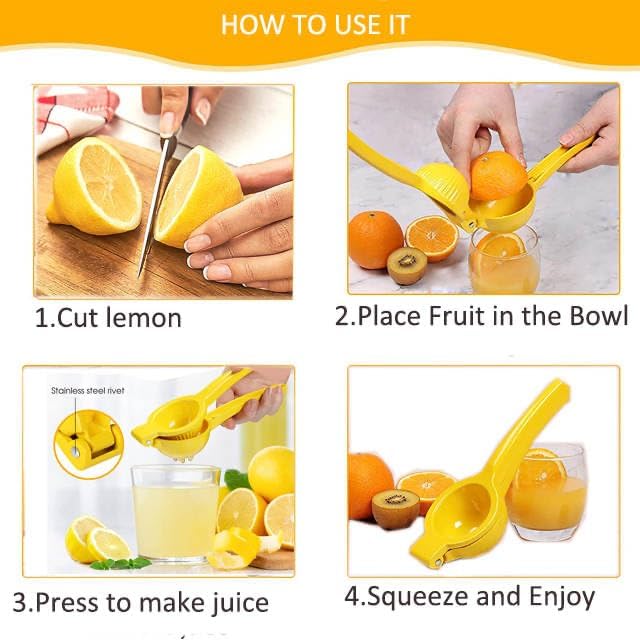 HOW TO USE IT

1.Cut lemon

2.Place Fruit in the Bowl

Stainless steel rivet

3.Press to make juice

4.Squeeze and Enjoy