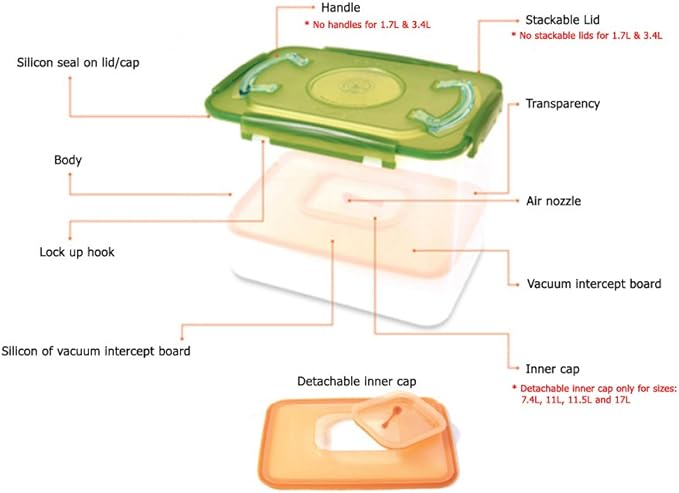 Handle
* No handles for 1.7L & 3.4L

Stackable Lid
* No stackable lids for 1.7L & 3.4L

Silicon seal on lid/cap

Transparency

Body

Air nozzle

Lock up hook

Vacuum intercept board

Silicon of vacuum intercept board

Inner cap
* Detachable inner cap only for sizes: 7.4L, 11L, 11.5L and 17L

Detachable inner cap