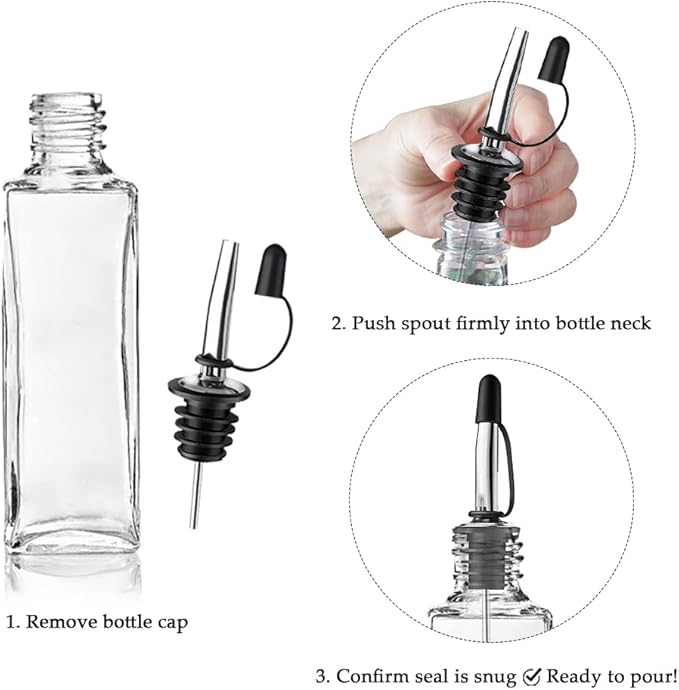 2. Push spout firmly into bottle neck

1. Remove bottle cap

3. Confirm seal is snug ✓ Ready to pour!