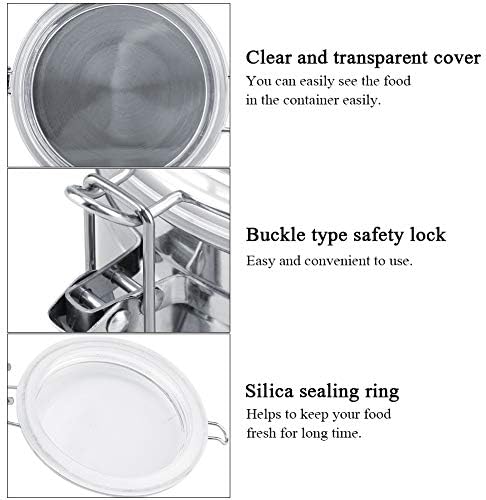 Clear and transparent cover
You can easily see the food in the container easily.

Buckle type safety lock
Easy and convenient to use.

Silica sealing ring
Helps to keep your food fresh for long time.