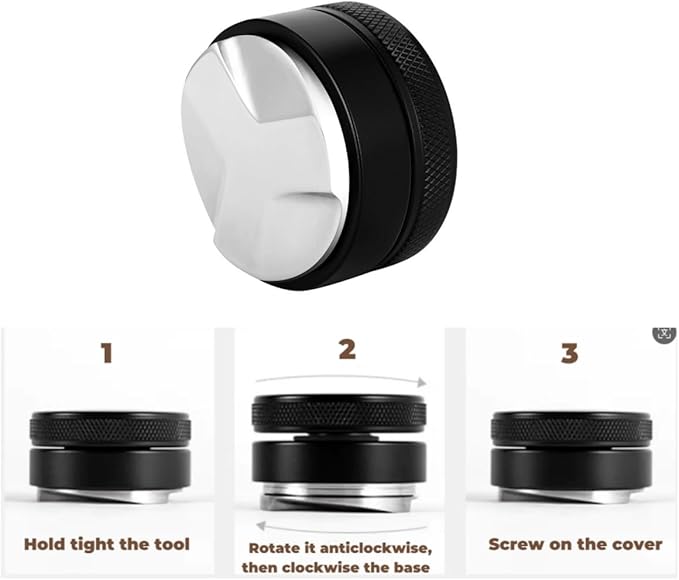 1

Hold tight the tool

2

Rotate it anticlockwise, then clockwise the base

3

Screw on the cover