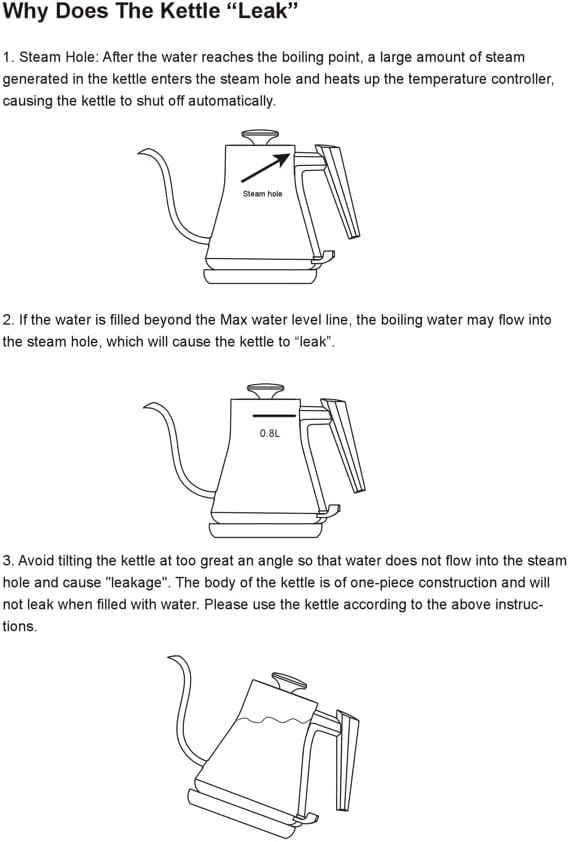 Why Does The Kettle “Leak”

1. Steam Hole: After the water reaches the boiling point, a large amount of steam generated in the kettle enters the steam hole and heats up the temperature controller, causing the kettle to shut off automatically.

Steam hole

2. If the water is filled beyond the Max water level line, the boiling water may flow into the steam hole, which will cause the kettle to “leak”.

0.8L

3. Avoid tilting the kettle at too great an angle so that water does not flow into the steam hole and cause "leakage". The body of the kettle is of one-piece construction and will not leak when filled with water. Please use the kettle according to the above instructions.