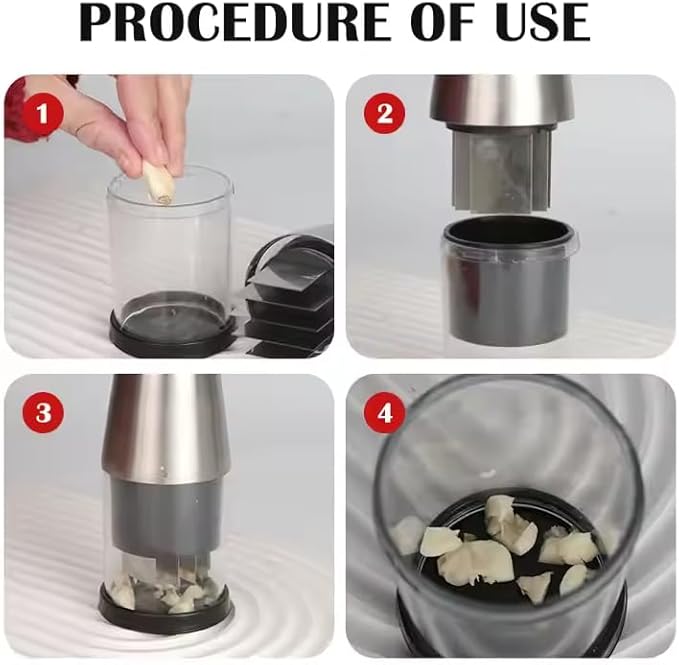 PROCEDURE OF USE

1

2

3

4