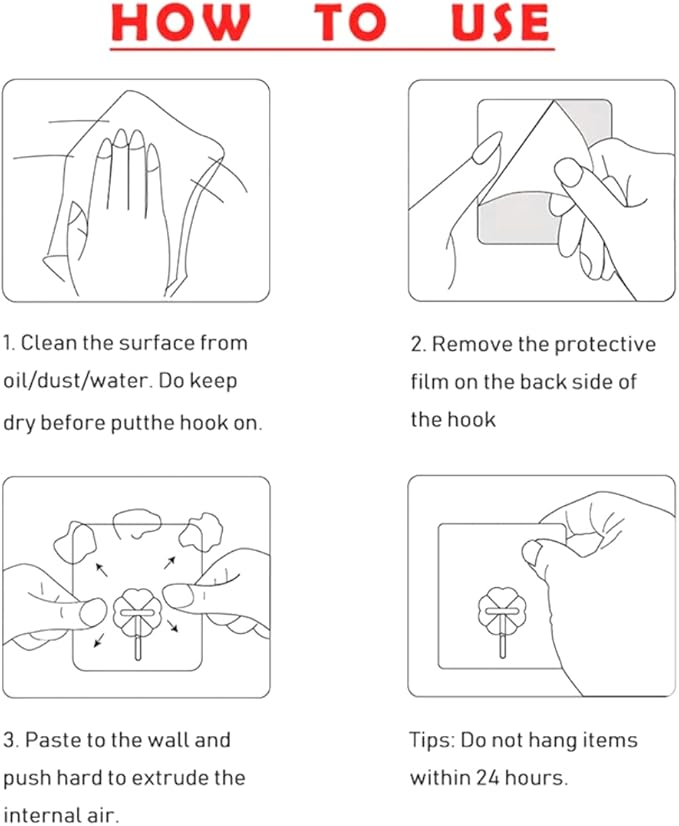 HOW TO USE

1. Clean the surface from oil/dust/water. Do keep dry before putthe hook on.

2. Remove the protective film on the back side of the hook

3. Paste to the wall and push hard to extrude the internal air.

Tips: Do not hang items within 24 hours.