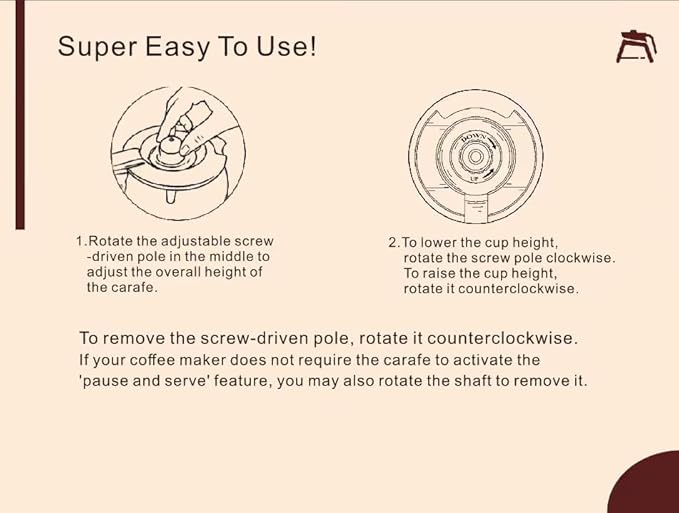 Super Easy To Use!

DOWN
UP

1.Rotate the adjustable screw -driven pole in the middle to adjust the overall height of the carafe.

2.To lower the cup height, rotate the screw pole clockwise. To raise the cup height, rotate it counterclockwise.

To remove the screw-driven pole, rotate it counterclockwise.
If your coffee maker does not require the carafe to activate the 'pause and serve' feature, you may also rotate the shaft to remove it.