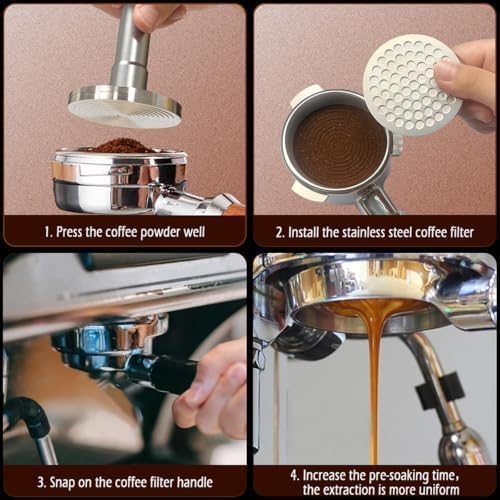 1. Press the coffee powder well

2. Install the stainless steel coffee filter

3. Snap on the coffee filter handle

4. Increase the pre-soaking time, the extraction is more uniform