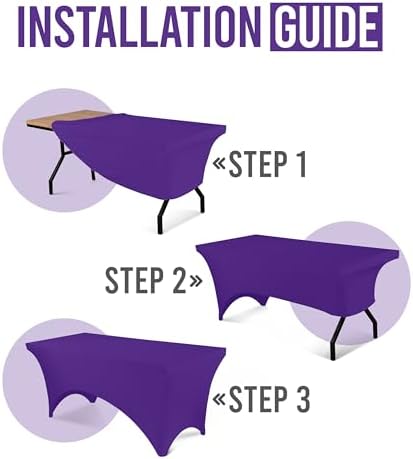 INSTALLATION GUIDE

«STEP 1

STEP 2»

«STEP 3