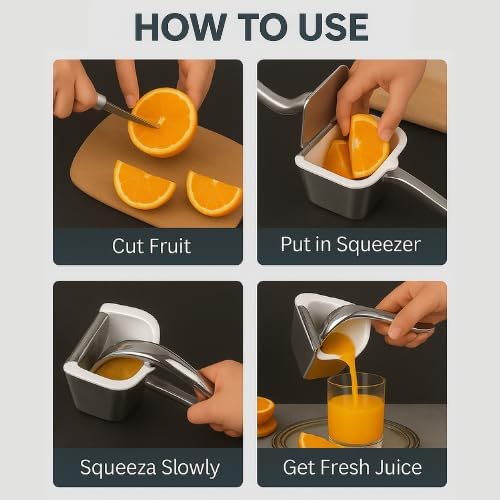 HOW TO USE

Cut Fruit

Put in Squeezer

Squeeza Slowly

Get Fresh Juice