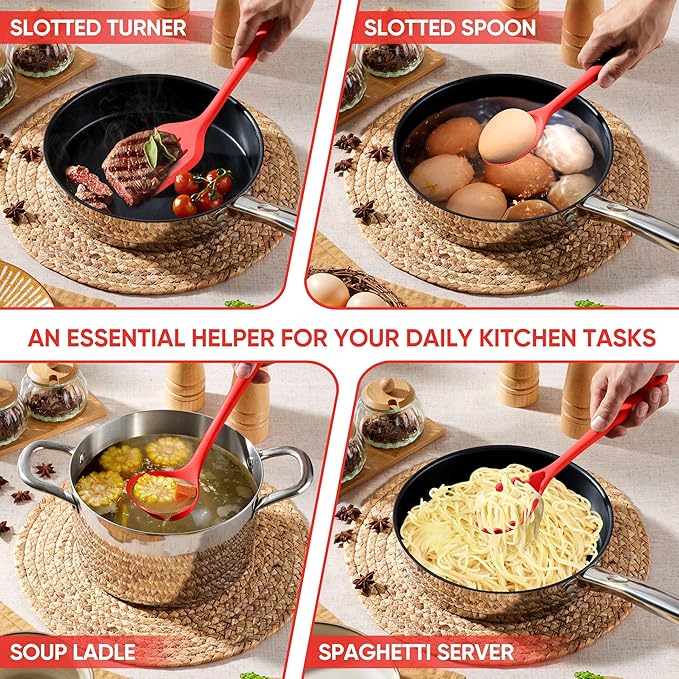 SLOTTED TURNER

SLOTTED SPOON

AN ESSENTIAL HELPER FOR YOUR DAILY KITCHEN TASKS

SOUP LADLE

SPAGHETTI SERVER