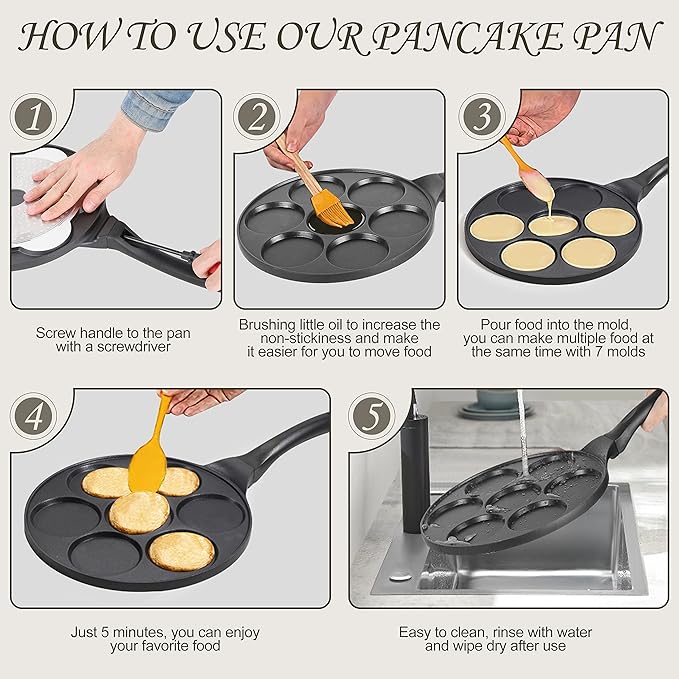 HOW TO USE OUR PANCAKE PAN

1

Screw handle to the pan with a screwdriver

2

Brushing little oil to increase the non-stickiness and make it easier for you to move food

3

Pour food into the mold, you can make multiple food at the same time with 7 molds

4

Just 5 minutes, you can enjoy your favorite food

5

Easy to clean, rinse with water and wipe dry after use