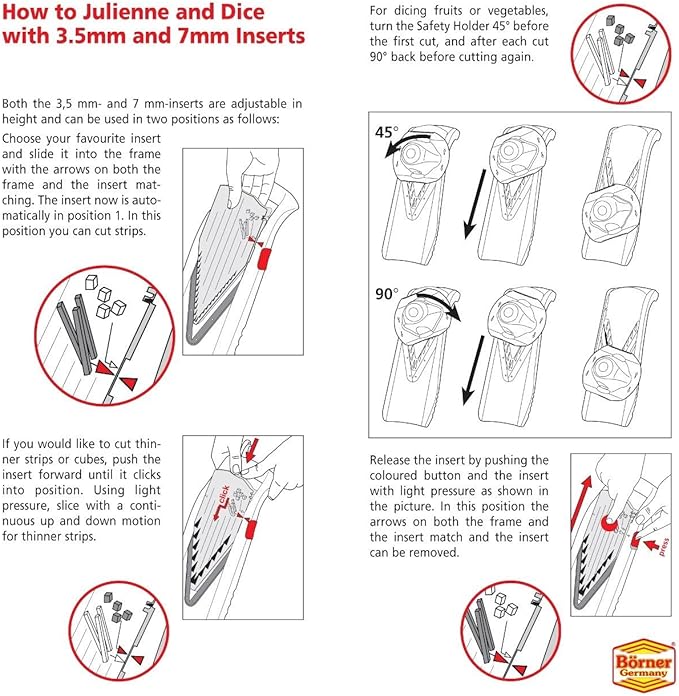 How to Julienne and Dice with 3.5mm and 7mm Inserts

Both the 3,5 mm- and 7 mm-inserts are adjustable in height and can be used in two positions as follows:

Choose your favourite insert and slide it into the frame with the arrows on both the frame and the insert matching. The insert now is automatically in position 1. In this position you can cut strips.

If you would like to cut thinner strips or cubes, push the insert forward until it clicks into position. Using light pressure, slice with a continuous up and down motion for thinner strips.

click

For dicing fruits or vegetables, turn the Safety Holder 45° before the first cut, and after each cut 90° back before cutting again.

45°

90°

Release the insert by pushing the coloured button and the insert with light pressure as shown in the picture. In this position the arrows on both the frame and the insert match and the insert can be removed.

press

Börner Germany