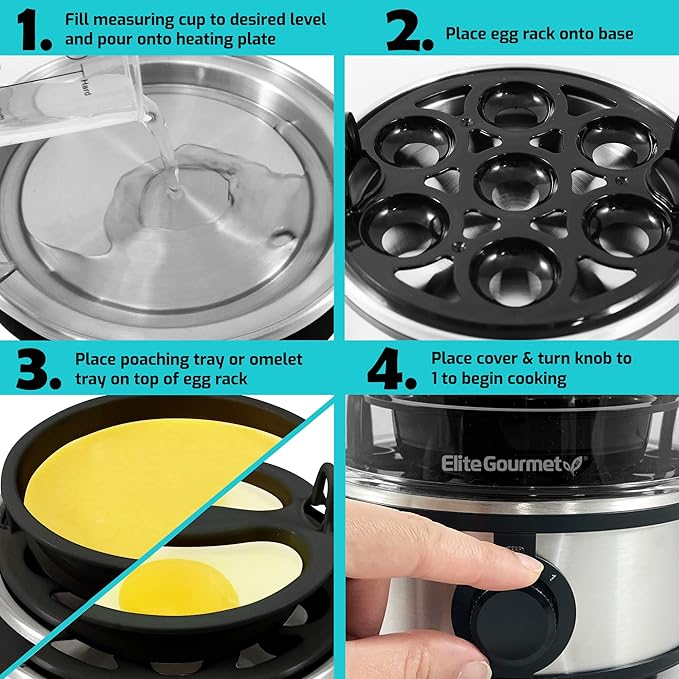 1. Fill measuring cup to desired level and pour onto heating plate

Hard

2. Place egg rack onto base

3. Place poaching tray or omelet tray on top of egg rack

4. Place cover & turn knob to 1 to begin cooking

Elite Gourmet

1