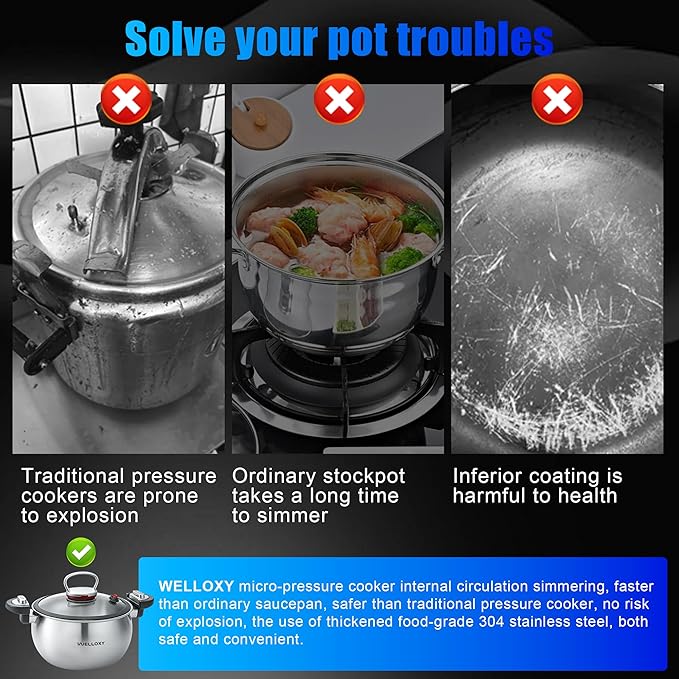 Solve your pot troubles

Traditional pressure cookers are prone to explosion

Ordinary stockpot takes a long time to simmer

Inferior coating is harmful to health

WELLOXY

WELLOXY micro-pressure cooker internal circulation simmering, faster than ordinary saucepan, safer than traditional pressure cooker, no risk of explosion, the use of thickened food-grade 304 stainless steel, both safe and convenient.