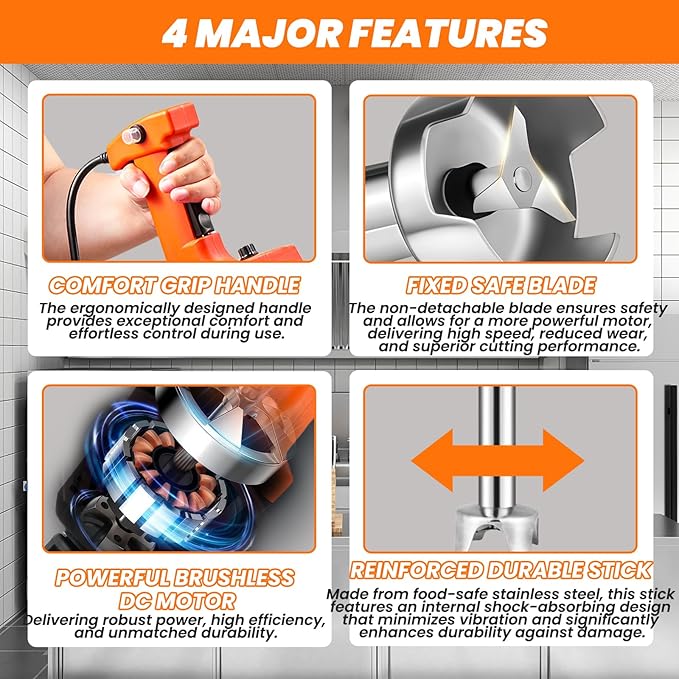 4 MAJOR FEATURES

COMFORT GRIP HANDLE

The ergonomically designed handle provides exceptional comfort and effortless control during use.

FIXED SAFE BLADE

The non-detachable blade ensures safety and allows for a more powerful motor, delivering high speed, reduced wear, and superior cutting performance.

POWERFUL BRUSHLESS DC MOTOR

Delivering robust power, high efficiency, and unmatched durability.

REINFORCED DURABLE STICK

Made from food-safe stainless steel, this stick features an internal shock-absorbing design that minimizes vibration and significantly enhances durability against damage.