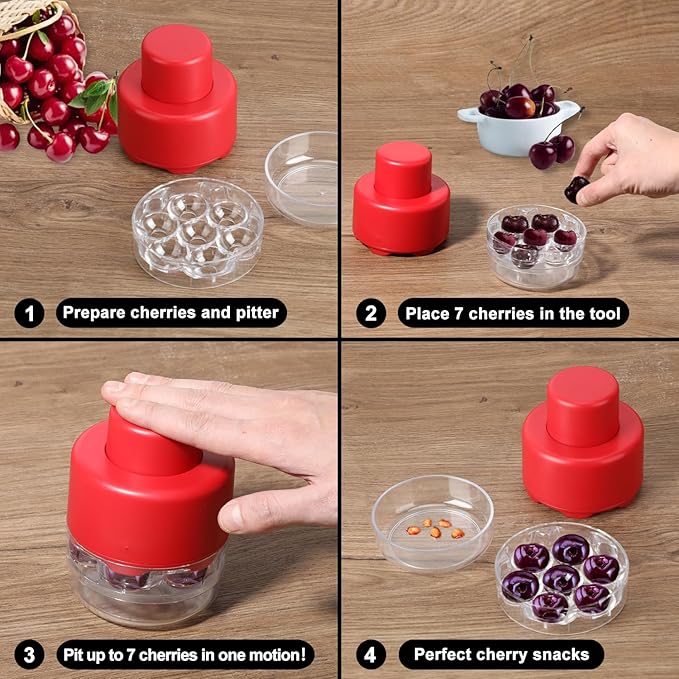 1 Prepare cherries and pitter

2 Place 7 cherries in the tool

3 Pit up to 7 cherries in one motion!

4 Perfect cherry snacks