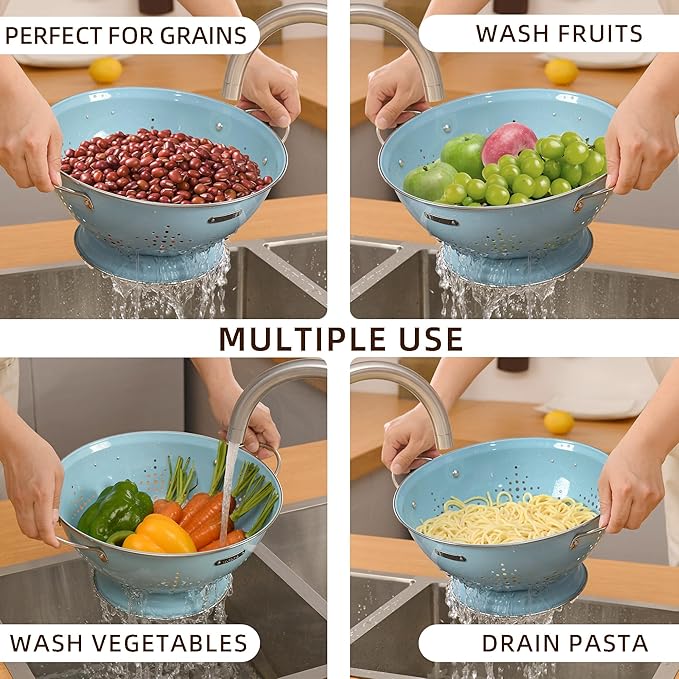 PERFECT FOR GRAINS

WASH FRUITS

MULTIPLE USE

WASH VEGETABLES

DRAIN PASTA