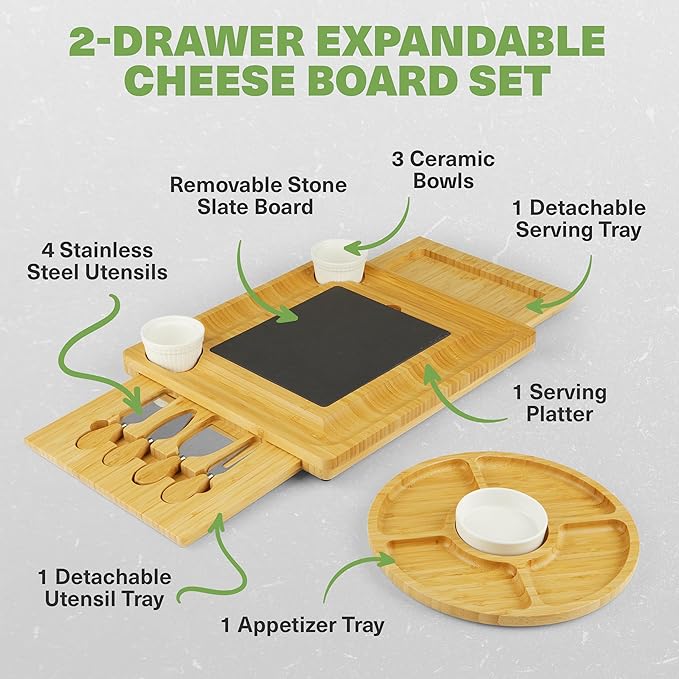 2-DRAWER EXPANDABLE CHEESE BOARD SET

3 Ceramic Bowls

Removable Stone Slate Board

1 Detachable Serving Tray

4 Stainless Steel Utensils

1 Serving Platter

1 Detachable Utensil Tray

1 Appetizer Tray