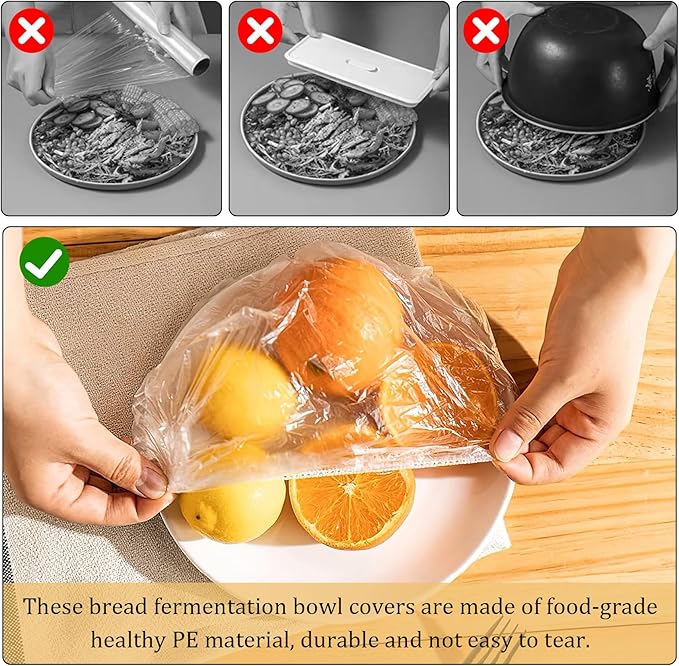 These bread fermentation bowl covers are made of food-grade healthy PE material, durable and not easy to tear.