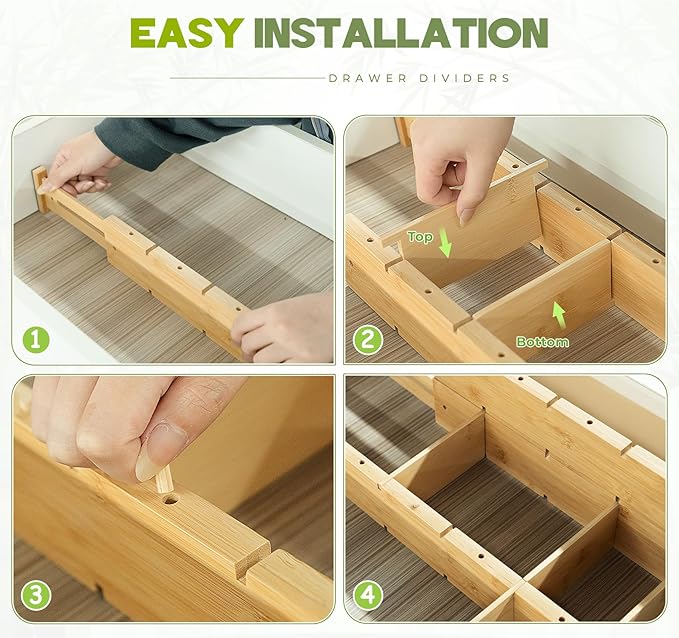 EASY INSTALLATION

DRAWER DIVIDERS

1

Top

Bottom

2

3

4