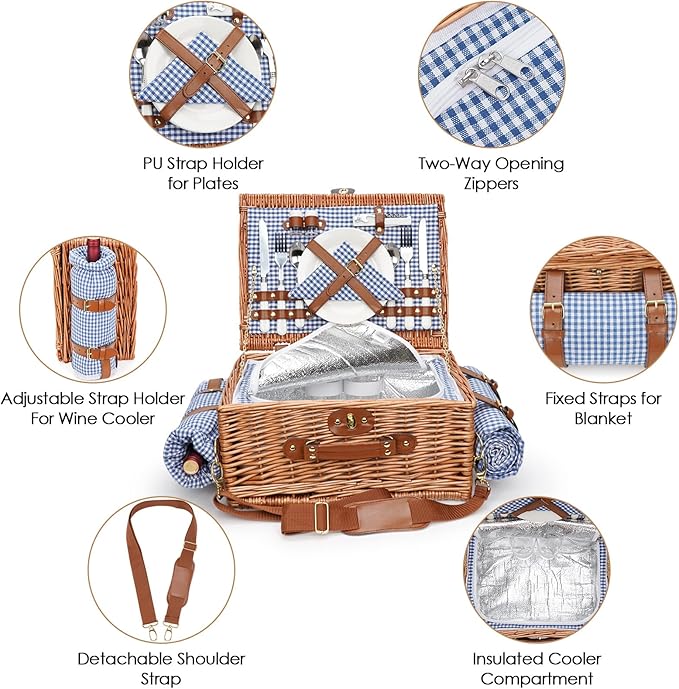 PU Strap Holder for Plates

Two-Way Opening Zippers

Adjustable Strap Holder For Wine Cooler

Fixed Straps for Blanket

Detachable Shoulder Strap

Insulated Cooler Compartment