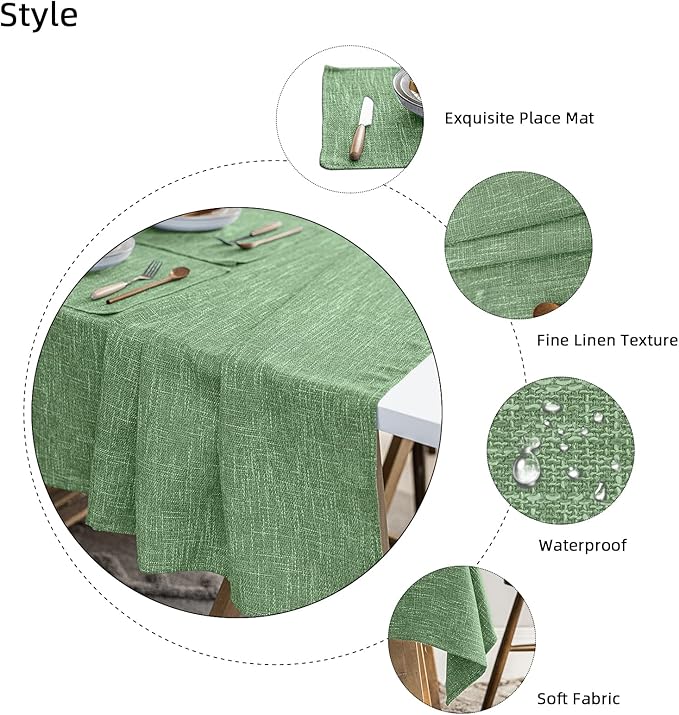 Style

Exquisite Place Mat

Fine Linen Texture

Waterproof

Soft Fabric