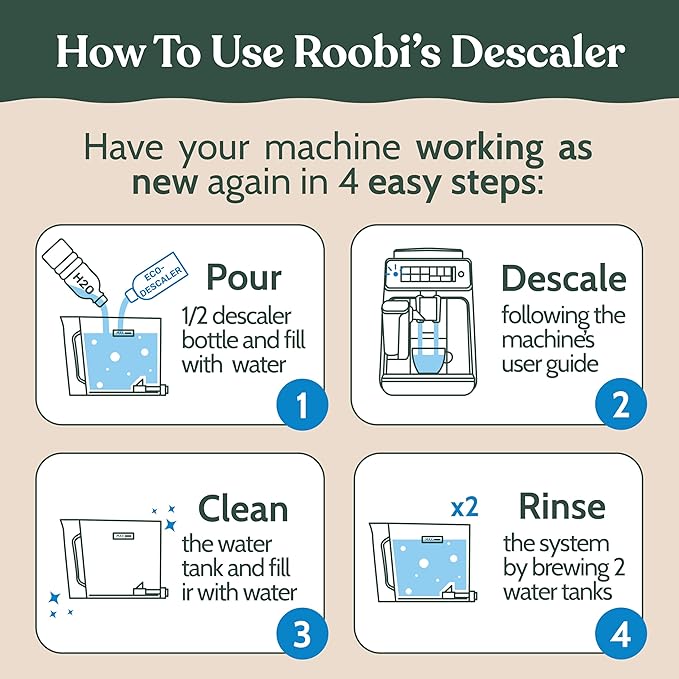 How To Use Roobi's Descaler

Have your machine working as new again in 4 easy steps:

H2O

ECO-DESCALER

Pour
1/2 descaler bottle and fill with water

1

Descale
following the machine's user guide

2

Clean
the water tank and fill ir with water

3

x2

Rinse
the system by brewing 2 water tanks

4