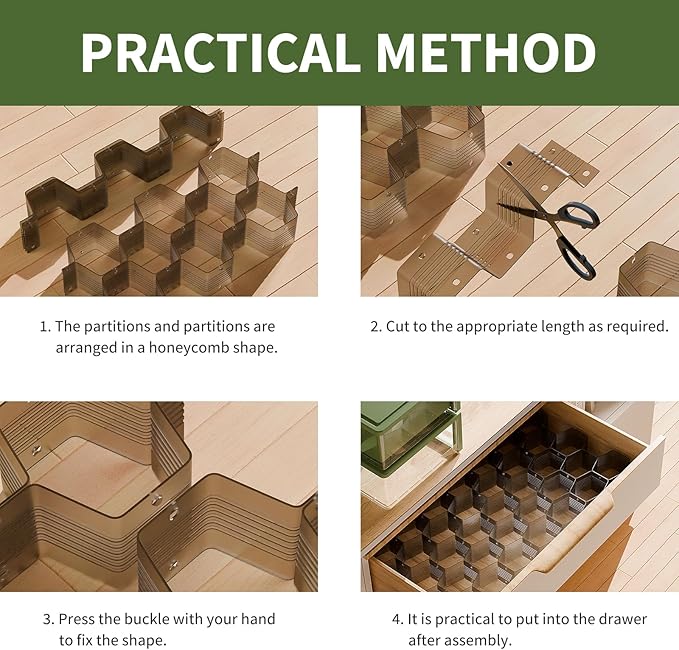 PRACTICAL METHOD

1. The partitions and partitions are arranged in a honeycomb shape.

2. Cut to the appropriate length as required.

3. Press the buckle with your hand to fix the shape.

4. It is practical to put into the drawer after assembly.