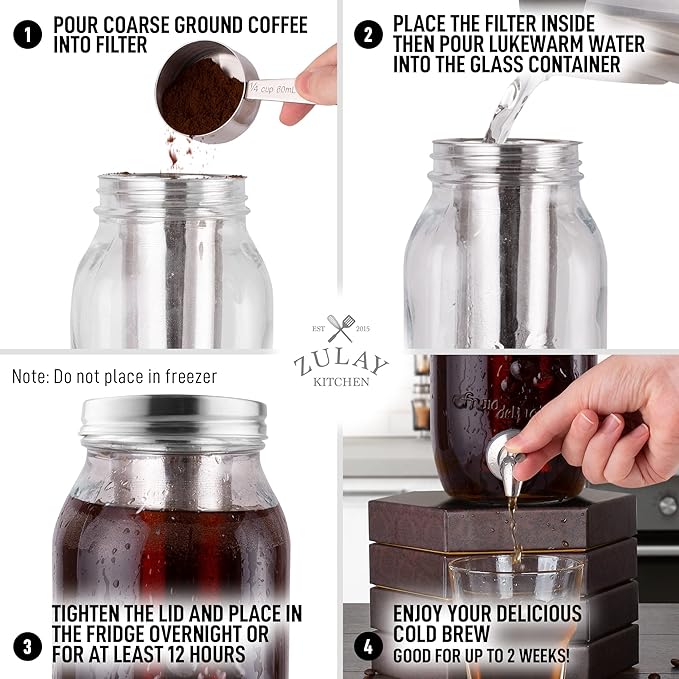 1 POUR COARSE GROUND COFFEE INTO FILTER

¼ cup 60mL

2 PLACE THE FILTER INSIDE THEN POUR LUKEWARM WATER INTO THE GLASS CONTAINER

EST 2015
ZULAY
KITCHEN

Note: Do not place in freezer

3 TIGHTEN THE LID AND PLACE IN THE FRIDGE OVERNIGHT OR FOR AT LEAST 12 HOURS

4 ENJOY YOUR DELICIOUS COLD BREW
GOOD FOR UP TO 2 WEEKS!