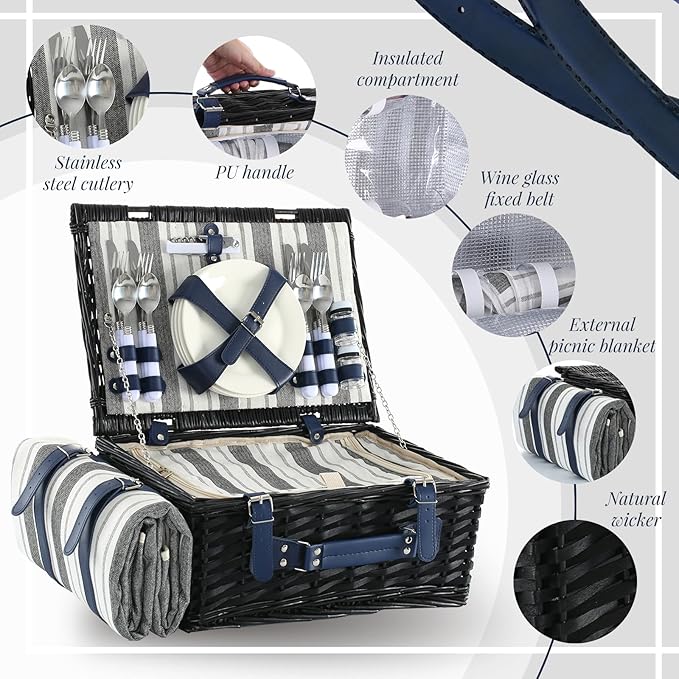 Stainless steel cutlery

PU handle

Insulated compartment

Wine glass fixed belt

External picnic blanket

Natural wicker