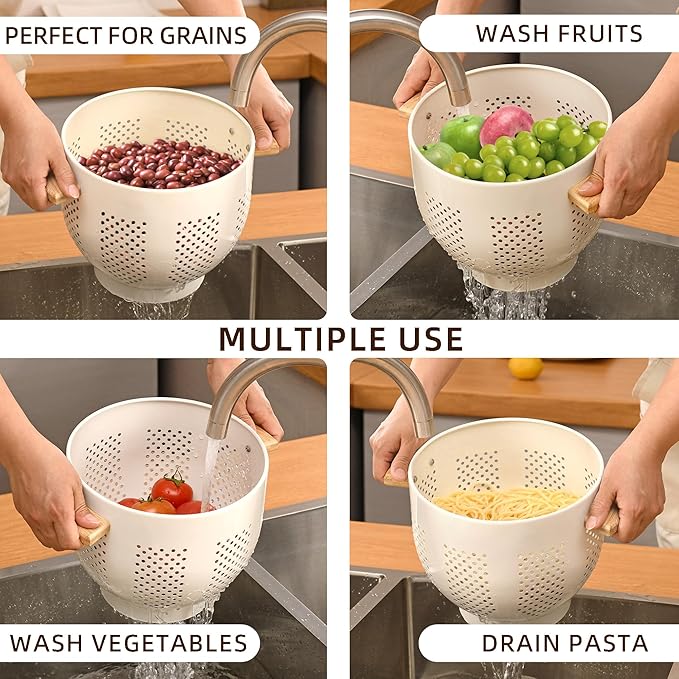 PERFECT FOR GRAINS

WASH FRUITS

MULTIPLE USE

WASH VEGETABLES

DRAIN PASTA