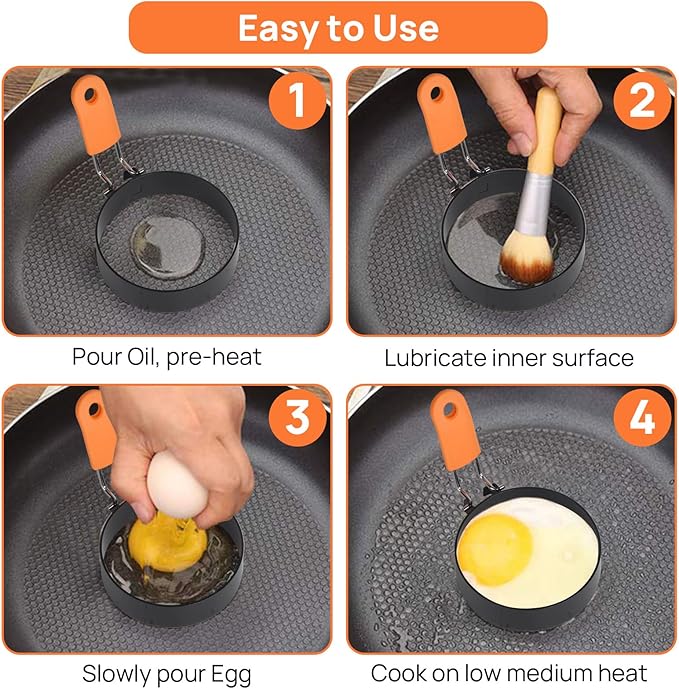 Easy to Use

1

Pour Oil, pre-heat

2

Lubricate inner surface

3

Slowly pour Egg

4

Cook on low medium heat