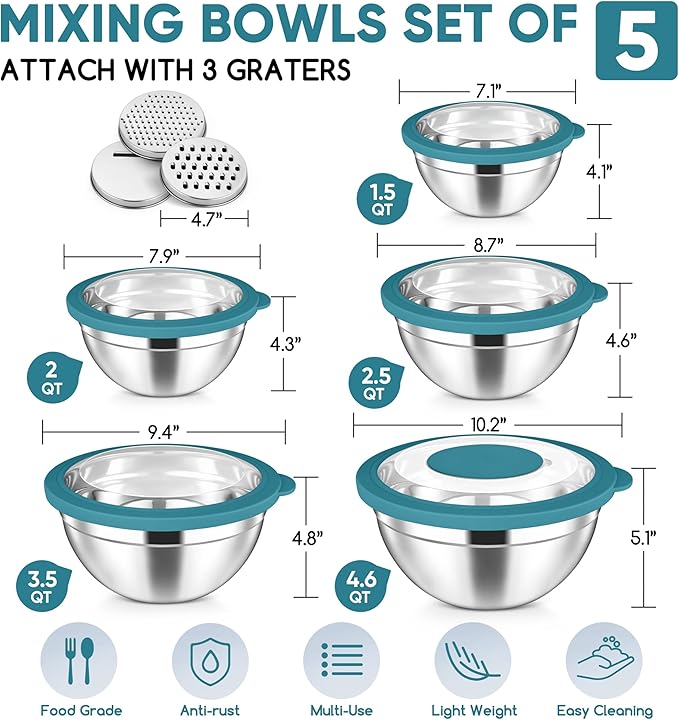 MIXING BOWLS SET OF 5

ATTACH WITH 3 GRATERS

4.7"

7.1"

4.1"

1.5 QT

7.9"

4.3"

2 QT

8.7"

4.6"

2.5 QT

9.4"

4.8"

3.5 QT

10.2"

5.1"

4.6 QT

Food Grade

Anti-rust

Multi-Use

Light Weight

Easy Cleaning