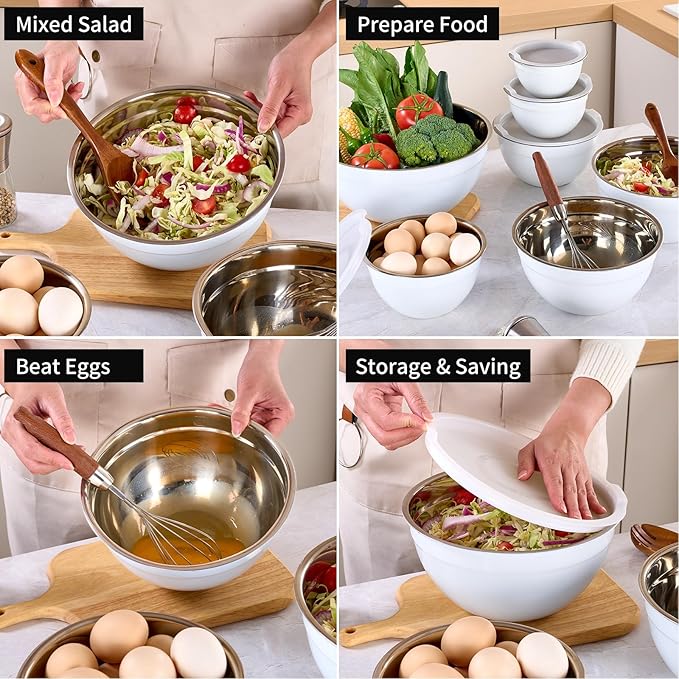 Mixed Salad

Prepare Food

Beat Eggs

Storage & Saving