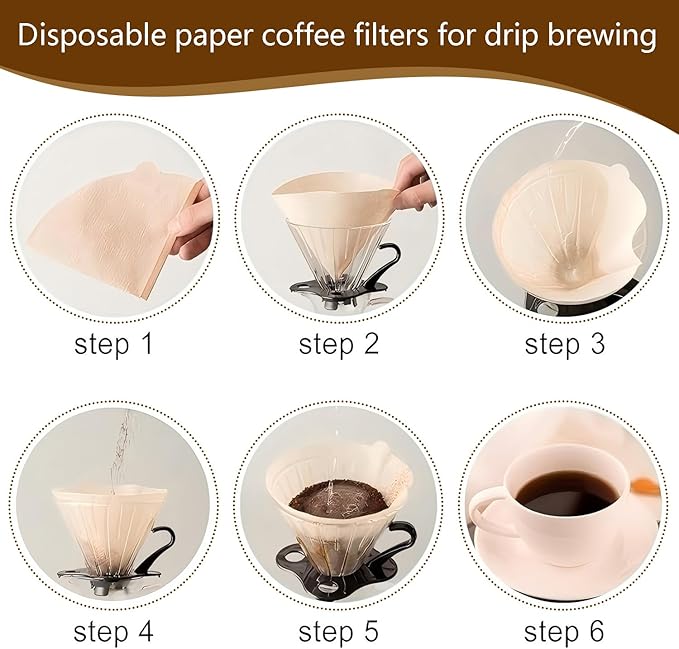 Disposable paper coffee filters for drip brewing

step 1

step 2

step 3

step 4

step 5

step 6