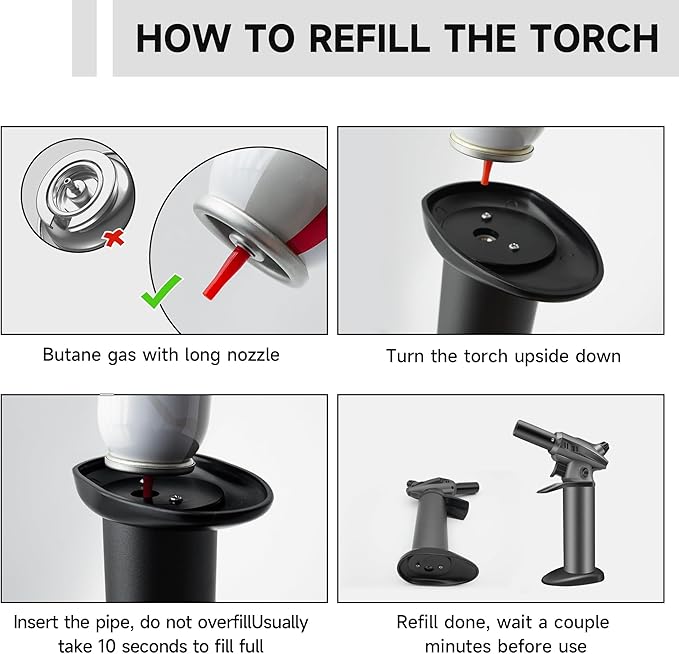 HOW TO REFILL THE TORCH

Butane gas with long nozzle

Turn the torch upside down

Insert the pipe, do not overfillUsually take 10 seconds to fill full

Refill done, wait a couple minutes before use