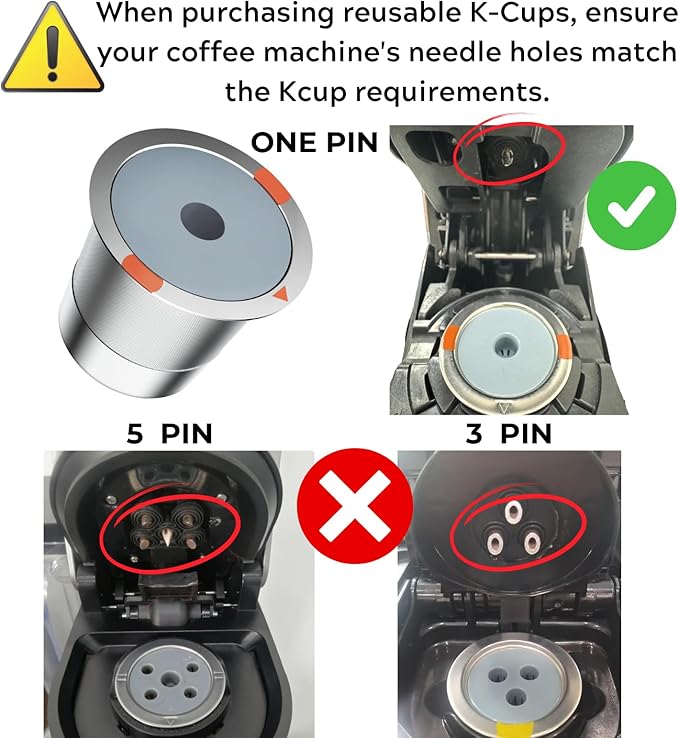 When purchasing reusable K-Cups, ensure your coffee machine's needle holes match the Kcup requirements.

ONE PIN

5 PIN

3 PIN