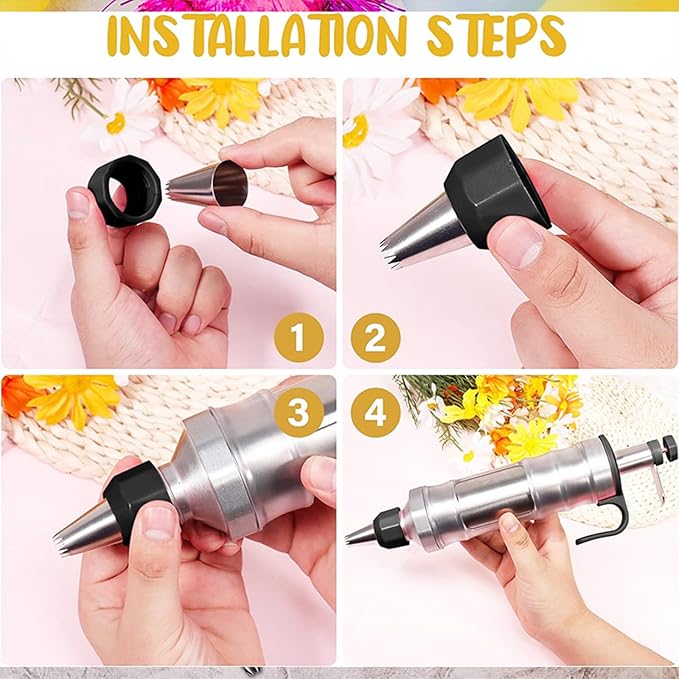 INSTALLATION STEPS

1

2

3

4