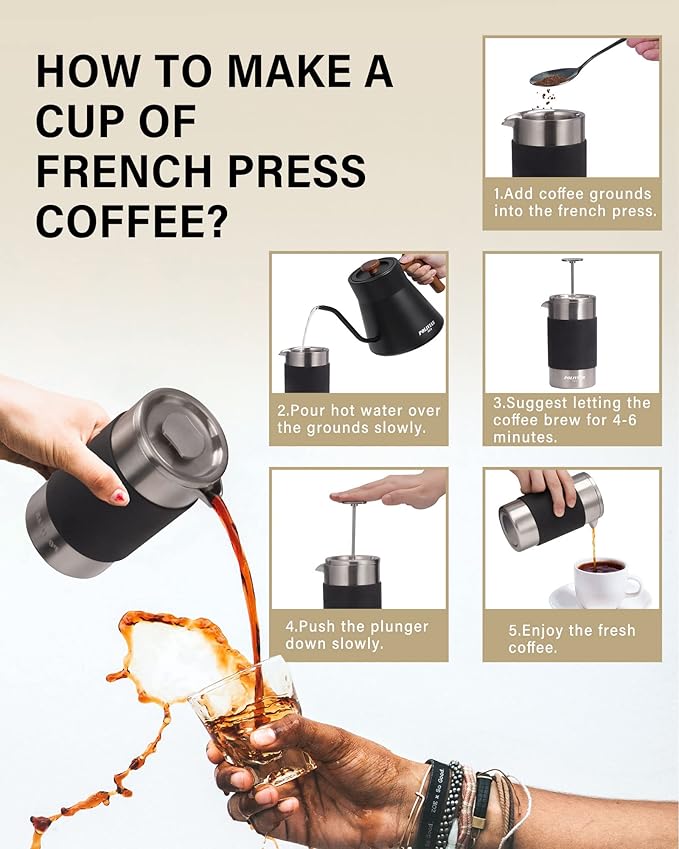 HOW TO MAKE A CUP OF FRENCH PRESS COFFEE?

1.Add coffee grounds into the french press.

2.Pour hot water over the grounds slowly.

3.Suggest letting the coffee brew for 4-6 minutes.

4.Push the plunger down slowly.

5.Enjoy the fresh coffee.