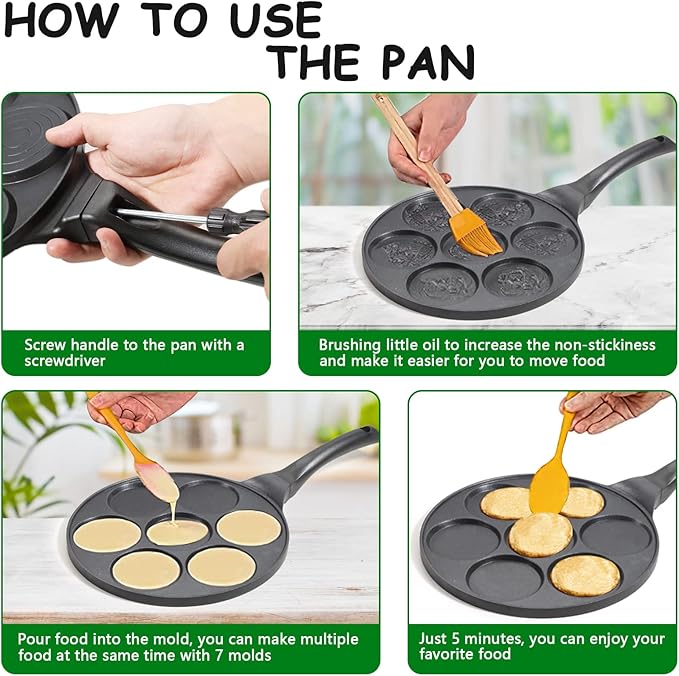 HOW TO USE
THE PAN

Screw handle to the pan with a screwdriver

Brushing little oil to increase the non-stickiness and make it easier for you to move food

Pour food into the mold, you can make multiple food at the same time with 7 molds

Just 5 minutes, you can enjoy your favorite food