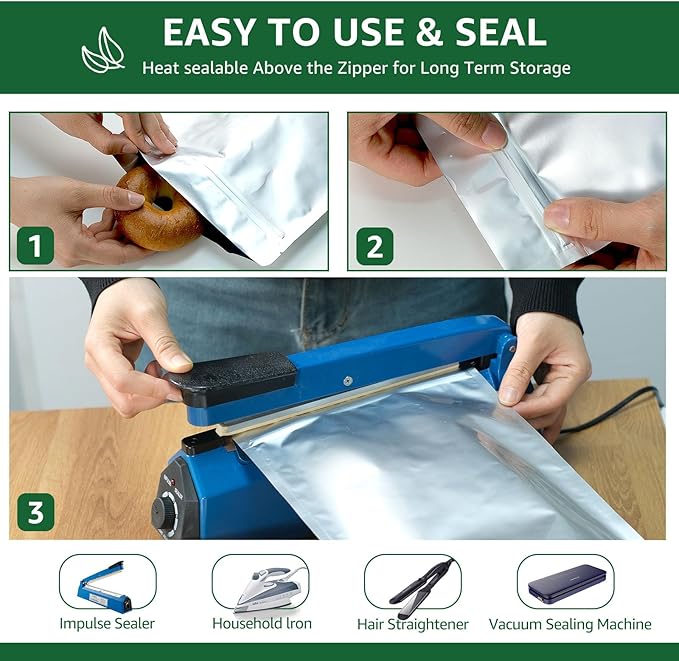 EASY TO USE & SEAL
Heat sealable Above the Zipper for Long Term Storage

1

2

3

Impulse Sealer

Household Iron

Hair Straightener

Vacuum Sealing Machine