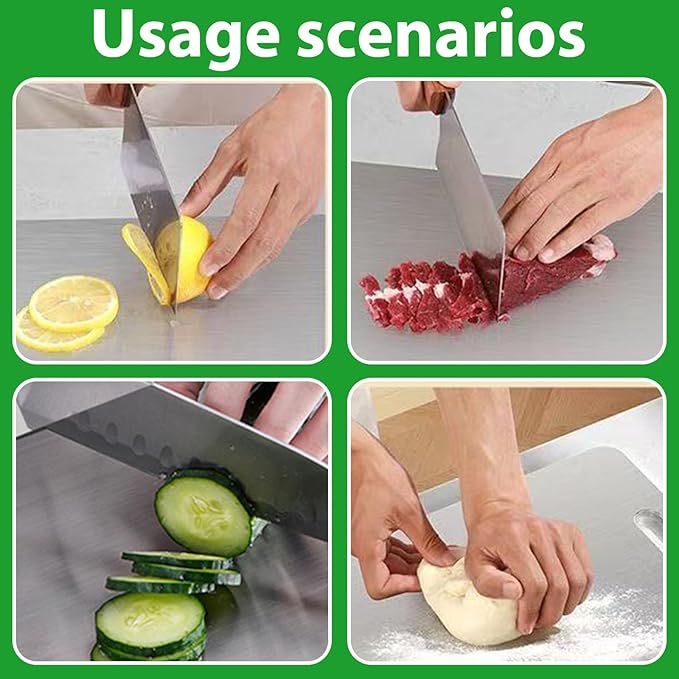 Usage scenarios