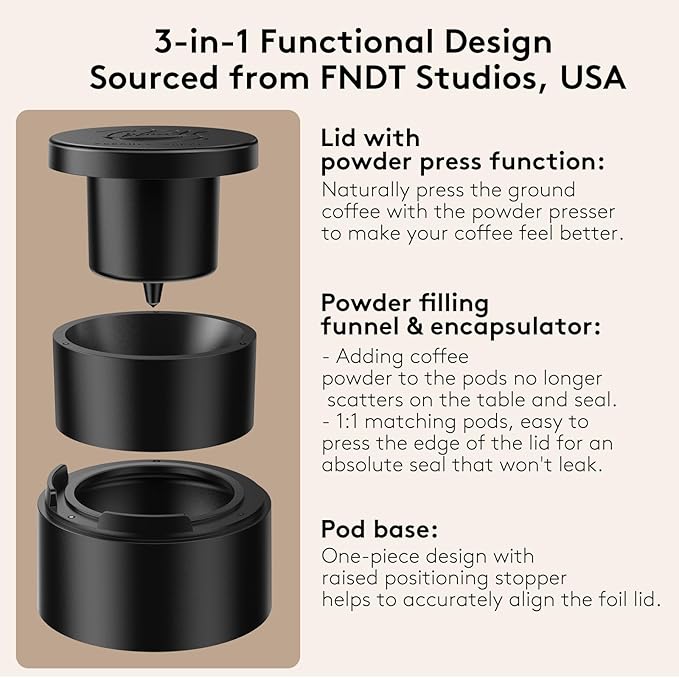 3-in-1 Functional Design
Sourced from FNDT Studios, USA

Lid with
powder press function:
Naturally press the ground coffee with the powder presser to make your coffee feel better.

Powder filling
funnel & encapsulator:
- Adding coffee powder to the pods no longer scatters on the table and seal.
- 1:1 matching pods, easy to press the edge of the lid for an absolute seal that won't leak.

Pod base:
One-piece design with raised positioning stopper helps to accurately align the foil lid.