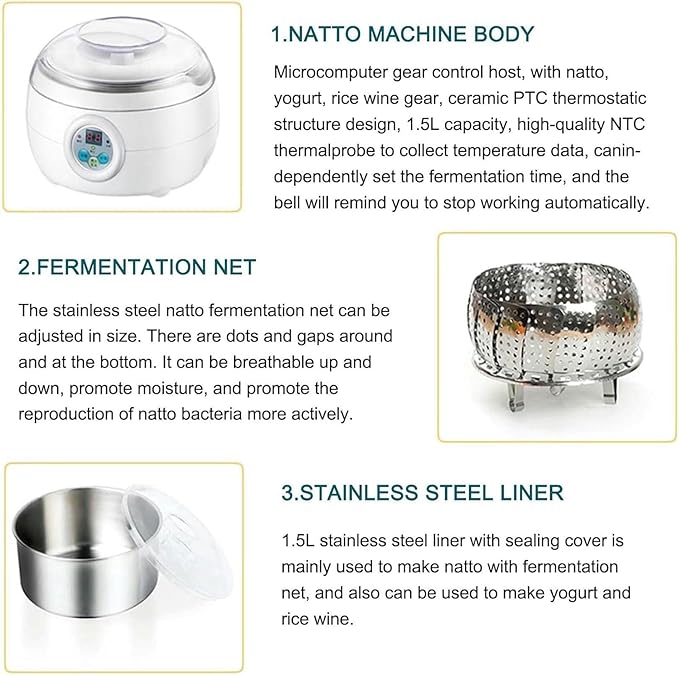 1.NATTO MACHINE BODY

Microcomputer gear control host, with natto, yogurt, rice wine gear, ceramic PTC thermostatic structure design, 1.5L capacity, high-quality NTC thermalprobe to collect temperature data, canindependently set the fermentation time, and the bell will remind you to stop working automatically.

2.FERMENTATION NET

The stainless steel natto fermentation net can be adjusted in size. There are dots and gaps around and at the bottom. It can be breathable up and down, promote moisture, and promote the reproduction of natto bacteria more actively.

3.STAINLESS STEEL LINER

1.5L stainless steel liner with sealing cover is mainly used to make natto with fermentation net, and also can be used to make yogurt and rice wine.