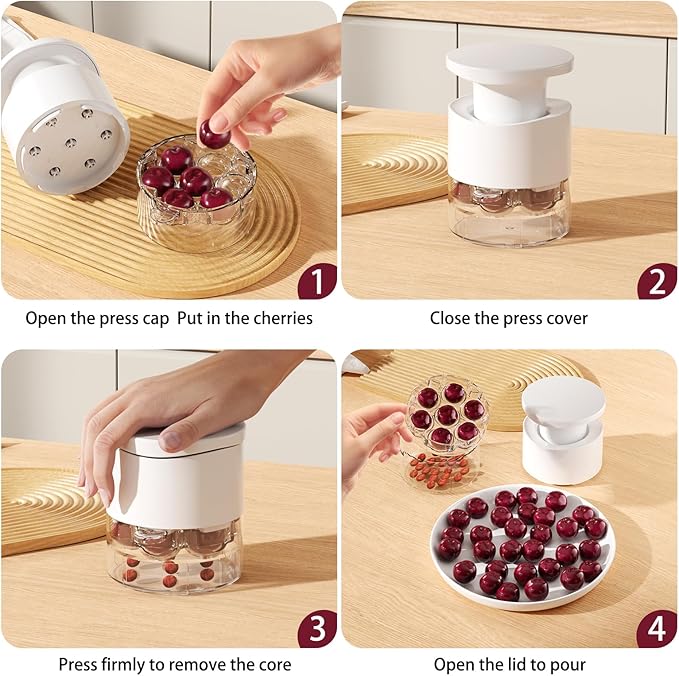 1
Open the press cap Put in the cherries

2
Close the press cover

3
Press firmly to remove the core

4
Open the lid to pour