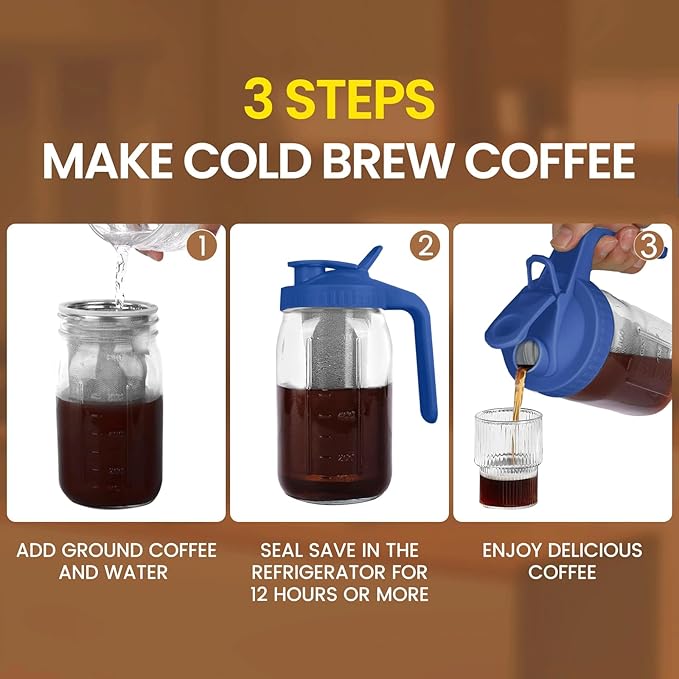 3 STEPS
MAKE COLD BREW COFFEE

1

2

3

ADD GROUND COFFEE AND WATER

SEAL SAVE IN THE REFRIGERATOR FOR 12 HOURS OR MORE

ENJOY DELICIOUS COFFEE