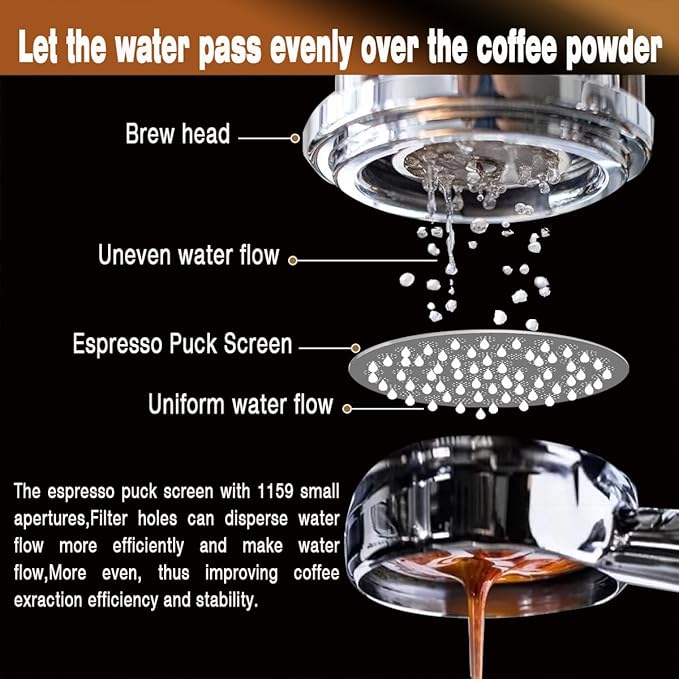 Let the water pass evenly over the coffee powder

Brew head

Uneven water flow

Espresso Puck Screen

Uniform water flow

The espresso puck screen with 1159 small apertures,Filter holes can disperse water flow more efficiently and make water flow,More even, thus improving coffee exraction efficiency and stability.