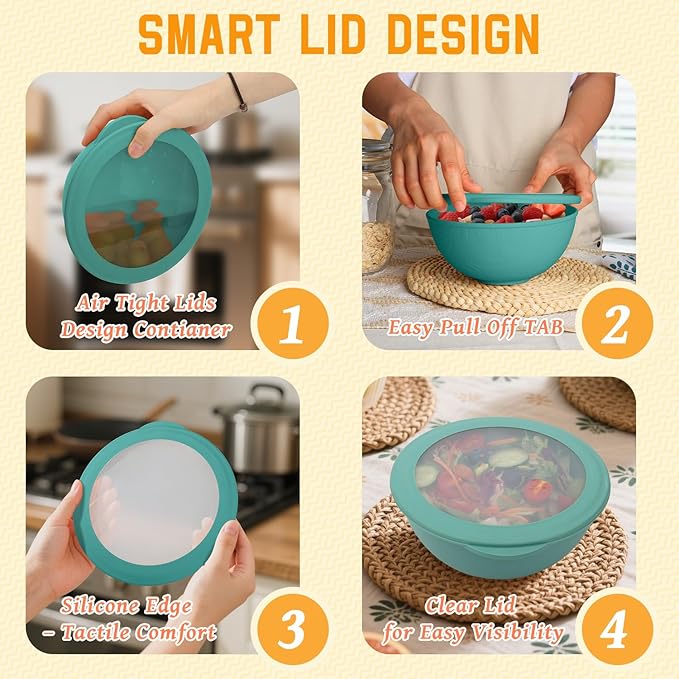 SMART LID DESIGN

Air Tight Lids Design Contianer

1

Easy Pull Off TAB

2

Silicone Edge – Tactile Comfort

3

Clear Lid for Easy Visibility

4