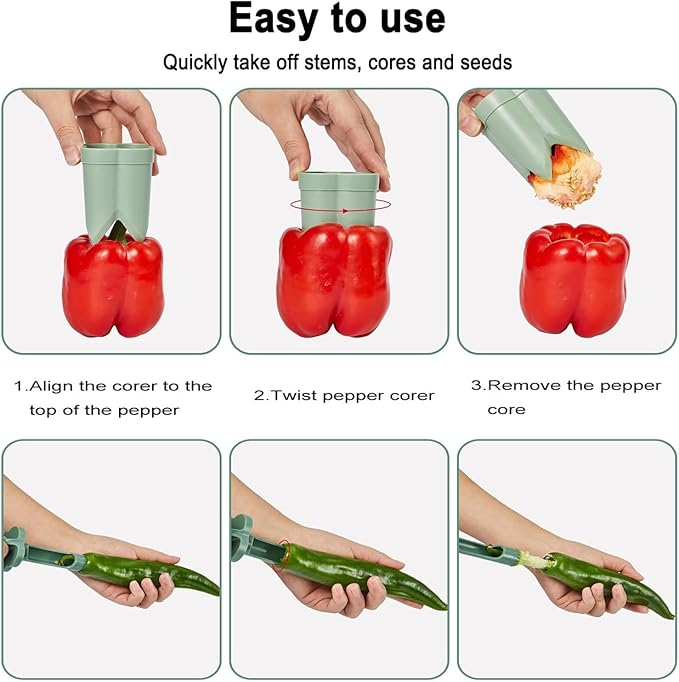 Easy to use

Quickly take off stems, cores and seeds

1.Align the corer to the top of the pepper

2.Twist pepper corer

3.Remove the pepper core