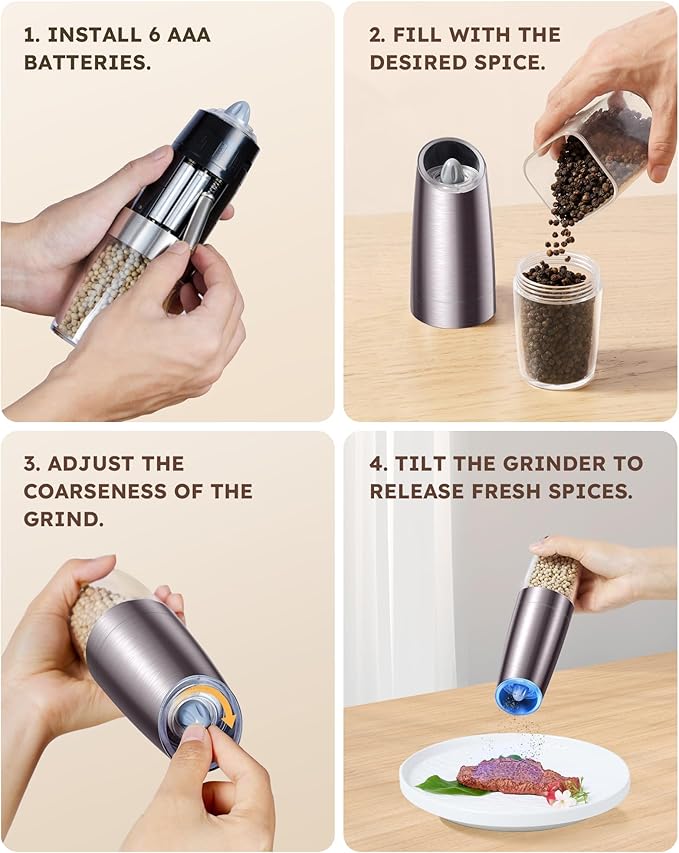 1. INSTALL 6 AAA BATTERIES.

2. FILL WITH THE DESIRED SPICE.

3. ADJUST THE COARSENESS OF THE GRIND.

4. TILT THE GRINDER TO RELEASE FRESH SPICES.