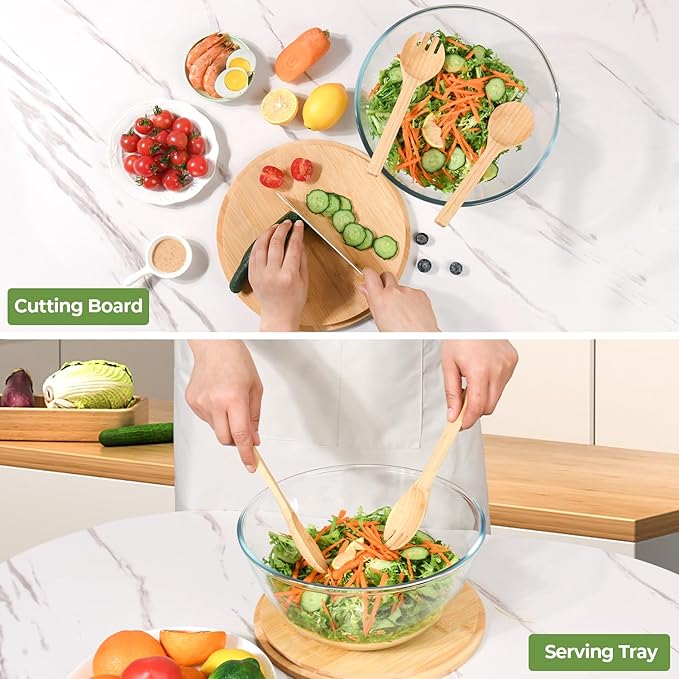 Cutting Board

Serving Tray